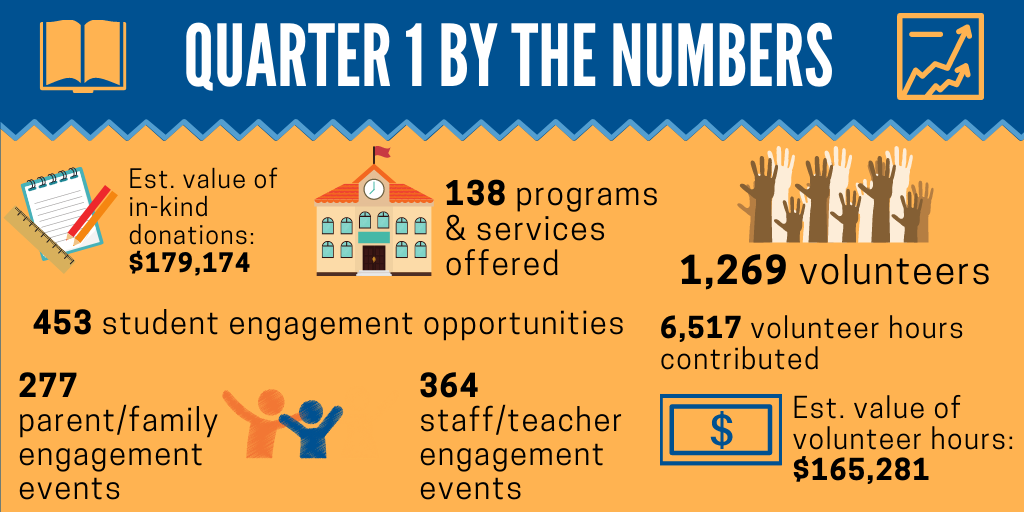 QUARTER 1 BY THE NUMBERS

Est. value of in-kind donations: $179,174

138 programs & services offered

1,269 volunteers

453 student engagement opportunities

6,517 volunteer hours contributed

277 parent/family engagement events

364 staff/teacher engagement events

$

Est. value of volunteer hours: $165,281